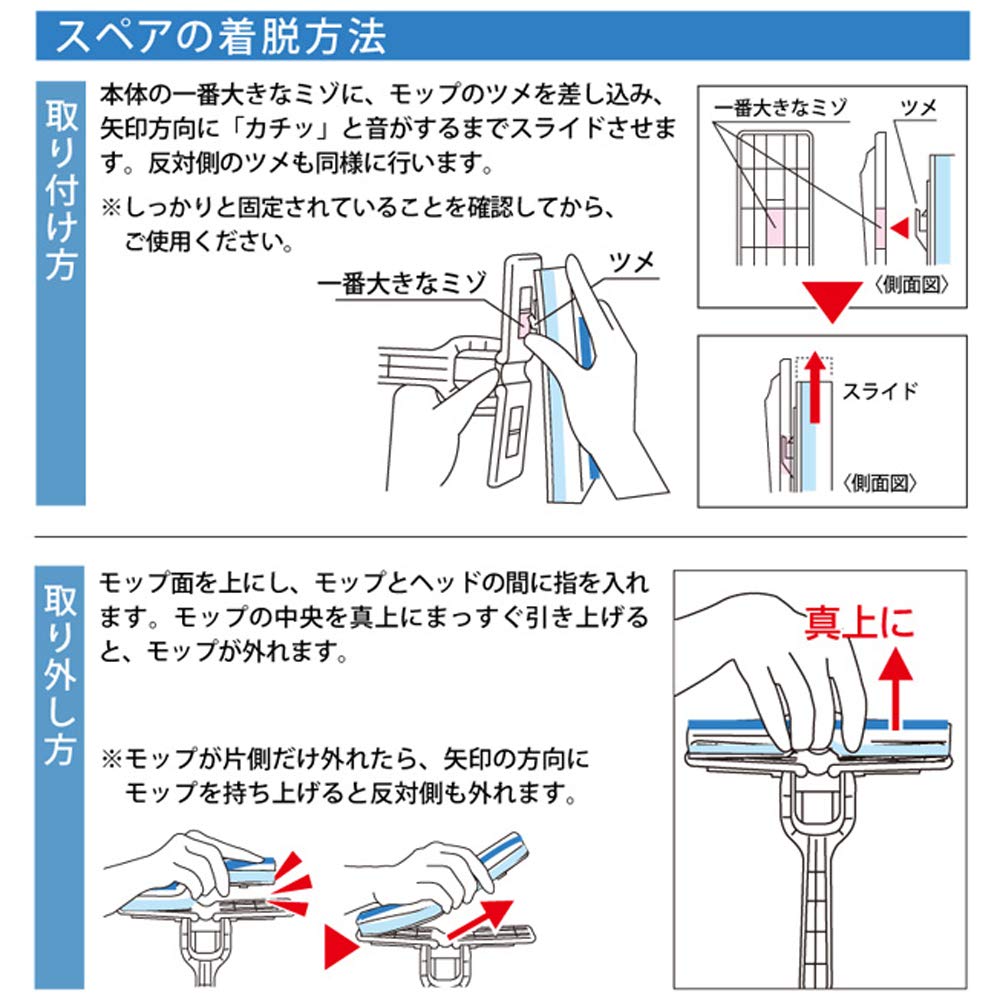 スペアの着脱方法

取り付け方

本体の一番大きなミゾに、モップのツメを差し込み、矢印方向に「カチッ」と音がするまでスライドさせます。反対側のツメも同様に行います。

※しっかりと固定されていることを確認してから、ご使用ください。

一番大きなミゾ
ツメ

一番大きなミゾ
ツメ
〈側面図〉

スライド
〈側面図〉

取り外し方

モップ面を上にし、モップとヘッドの間に指を入れます。モップの中央を真上にまっすぐ引き上げると、モップが外れます。

※モップが片側だけ外れたら、矢印の方向にモップを持ち上げると反対側も外れます。

真上に